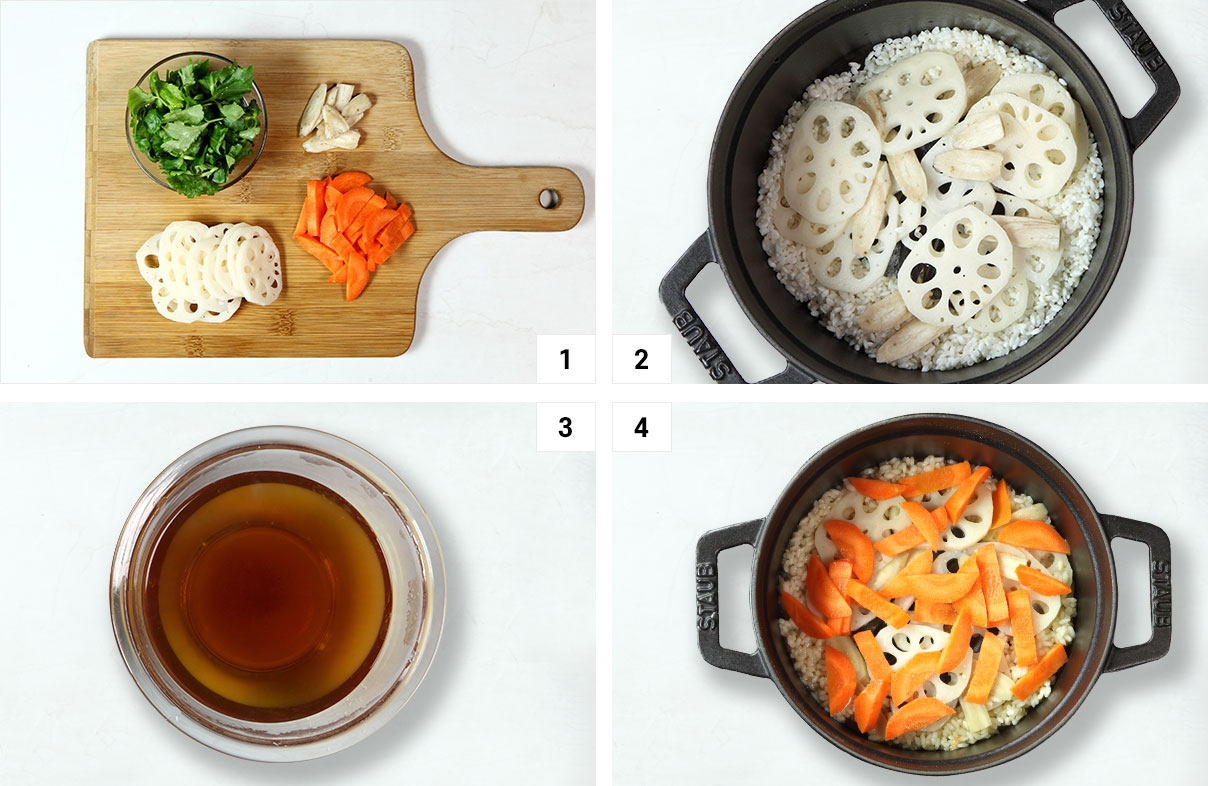 1

2

STAUB

STAUB

3

4

STAUB

STAUB